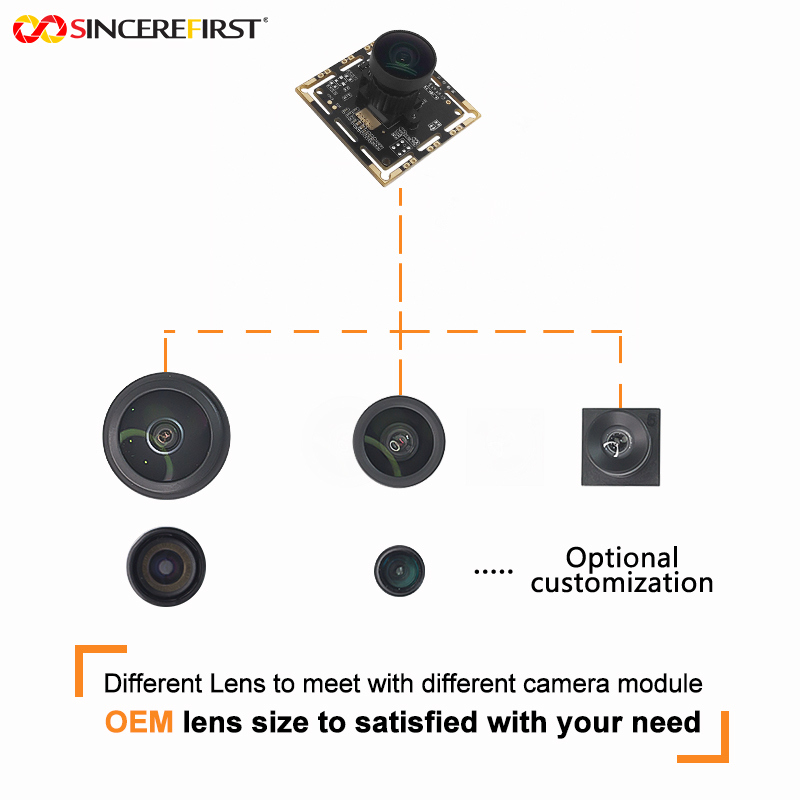 SINCEREFIRST®

..... Optional customization

Different Lens to meet with different camera module
OEM lens size to satisfied with your need